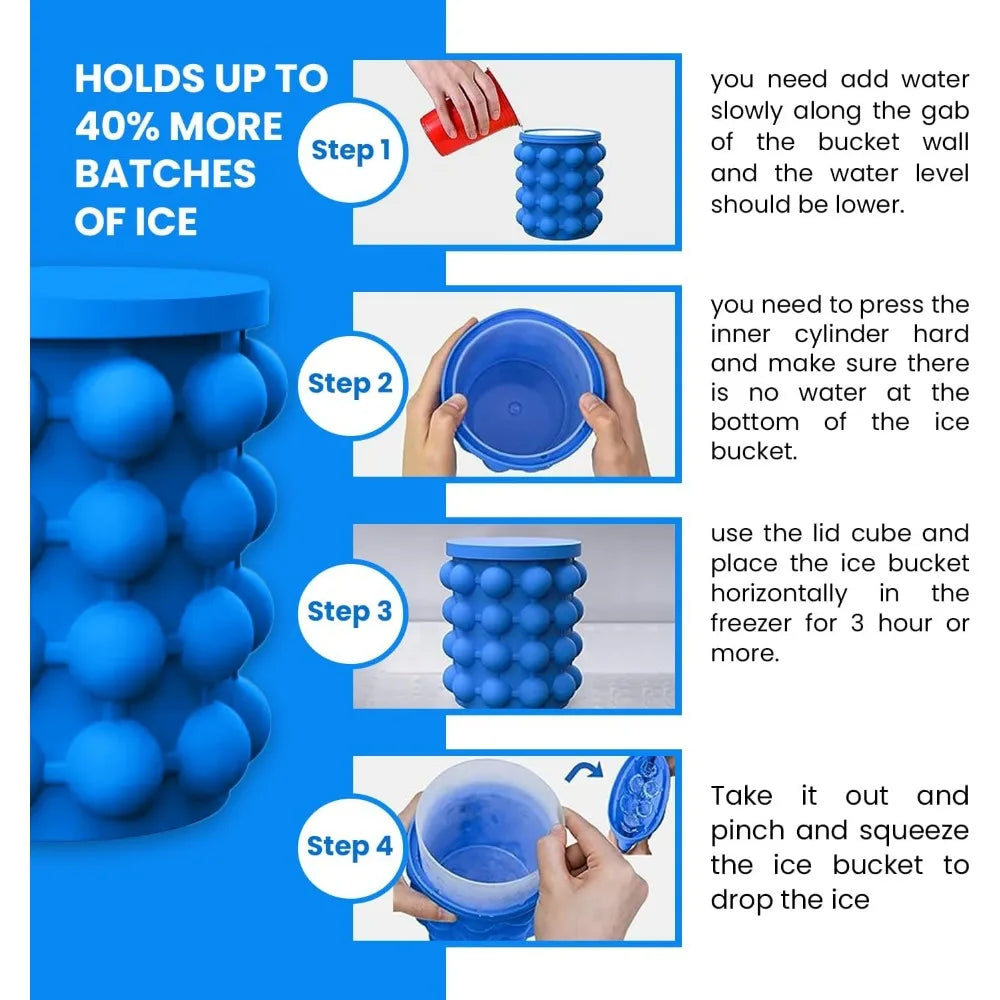 HOLDS UP TO 40% MORE BATCHES OF ICE

Step 1

you need add water slowly along the gab of the bucket wall and the water level should be lower.

Step 2

you need to press the inner cylinder hard and make sure there is no water at the bottom of the ice bucket.

Step 3

use the lid cube and place the ice bucket horizontally in the freezer for 3 hour or more.

Step 4

Take it out and pinch and squeeze the ice bucket to drop the ice